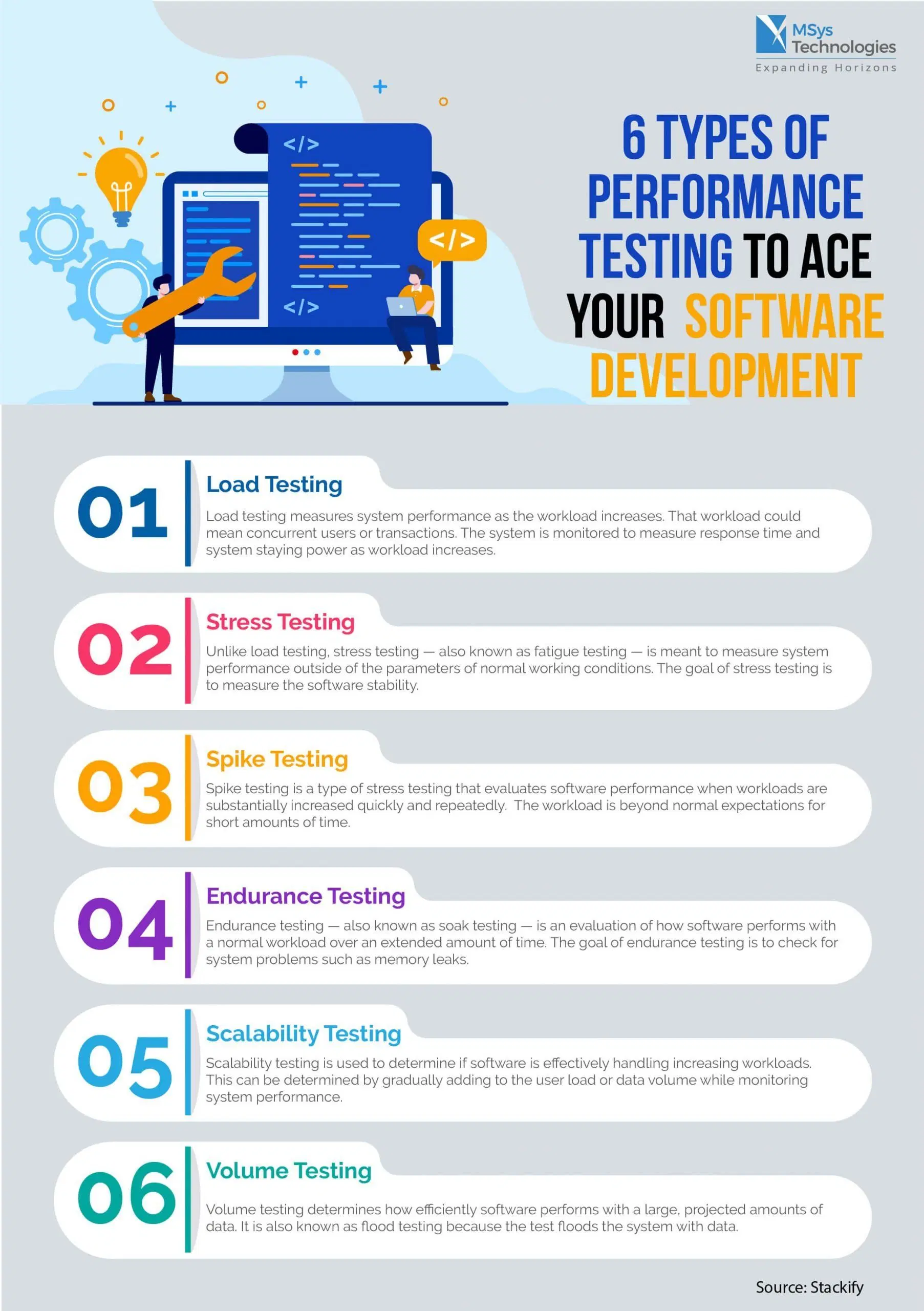 MSys Technologies
Expanding Horizons

</>

</>

</>

6 TYPES OF PERFORMANCE TESTING TO ACE YOUR SOFTWARE DEVELOPMENT

01
Load Testing
Load testing measures system performance as the workload increases. That workload could mean concurrent users or transactions. The system is monitored to measure response time and system staying power as workload increases.

02
Stress Testing
Unlike load testing, stress testing — also known as fatigue testing — is meant to measure system performance outside of the parameters of normal working conditions. The goal of stress testing is to measure the software stability.

03
Spike Testing
Spike testing is a type of stress testing that evaluates software performance when workloads are substantially increased quickly and repeatedly. The workload is beyond normal expectations for short amounts of time.

04
Endurance Testing
Endurance testing — also known as soak testing — is an evaluation of how software performs with a normal workload over an extended amount of time. The goal of endurance testing is to check for system problems such as memory leaks.

05
Scalability Testing
Scalability testing is used to determine if software is effectively handling increasing workloads. This can be determined by gradually adding to the user load or data volume while monitoring system performance.

06
Volume Testing
Volume testing determines how efficiently software performs with a large, projected amounts of data. It is also known as flood testing because the test floods the system with data.

Source: Stackify