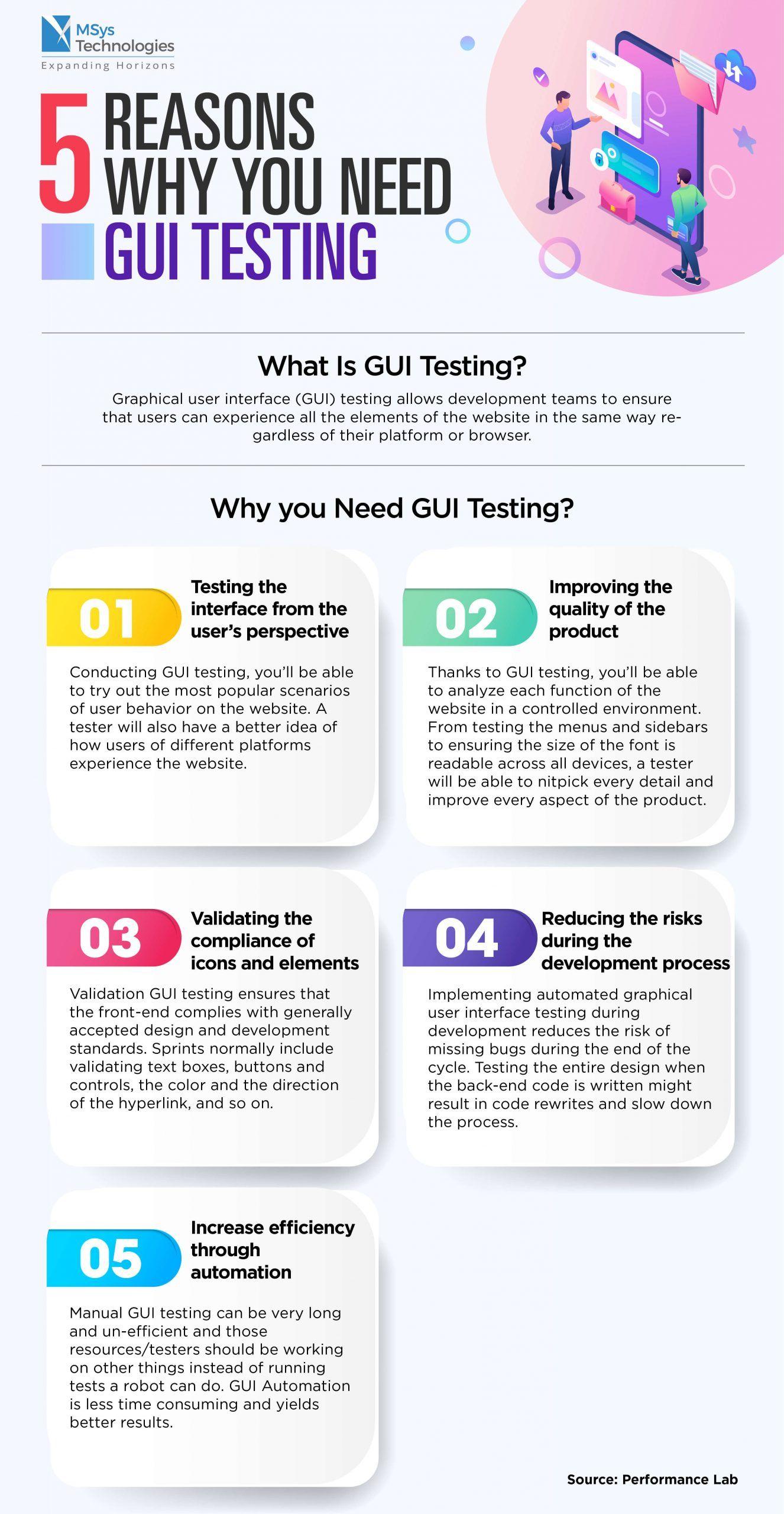 MSys Technologies
Expanding Horizons

5 REASONS WHY YOU NEED GUI TESTING

What Is GUI Testing?

Graphical user interface (GUI) testing allows development teams to ensure that users can experience all the elements of the website in the same way regardless of their platform or browser.

Why you Need GUI Testing?

01 Testing the interface from the user's perspective

Conducting GUI testing, you'll be able to try out the most popular scenarios of user behavior on the website. A tester will also have a better idea of how users of different platforms experience the website.

02 Improving the quality of the product

Thanks to GUI testing, you'll be able to analyze each function of the website in a controlled environment. From testing the menus and sidebars to ensuring the size of the font is readable across all devices, a tester will be able to nitpick every detail and improve every aspect of the product.

03 Validating the compliance of icons and elements

Validation GUI testing ensures that the front-end complies with generally accepted design and development standards. Sprints normally include validating text boxes, buttons and controls, the color and the direction of the hyperlink, and so on.

04 Reducing the risks during the development process

Implementing automated graphical user interface testing during development reduces the risk of missing bugs during the end of the cycle. Testing the entire design when the back-end code is written might result in code rewrites and slow down the process.

05 Increase efficiency through automation

Manual GUI testing can be very long and un-efficient and those resources/testers should be working on other things instead of running tests a robot can do. GUI Automation is less time consuming and yields better results.

Source: Performance Lab